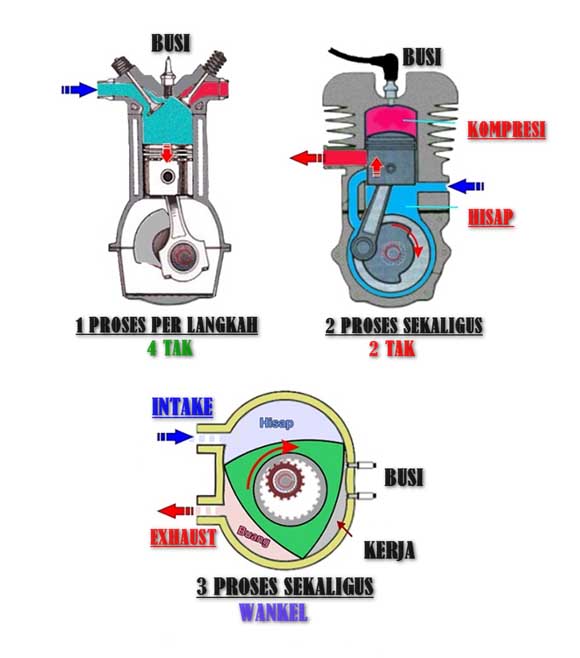 BUSI

1 PROSES PER LANGKAH
4 TAK

BUSI

KOMPRESI

HISAP

2 PROSES SEKALIGUS
2 TAK

INTAKE

Hisap

BUSI

EXHAUST

Buang

KERJA

3 PROSES SEKALIGUS
WANKEL