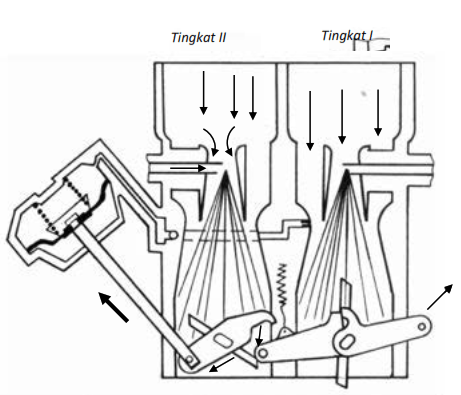 Tingkat II

Tingkat I