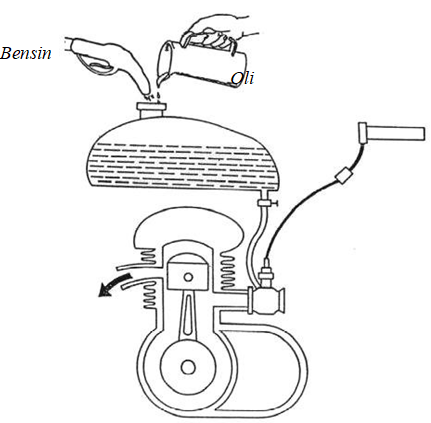 Bensin

Oli